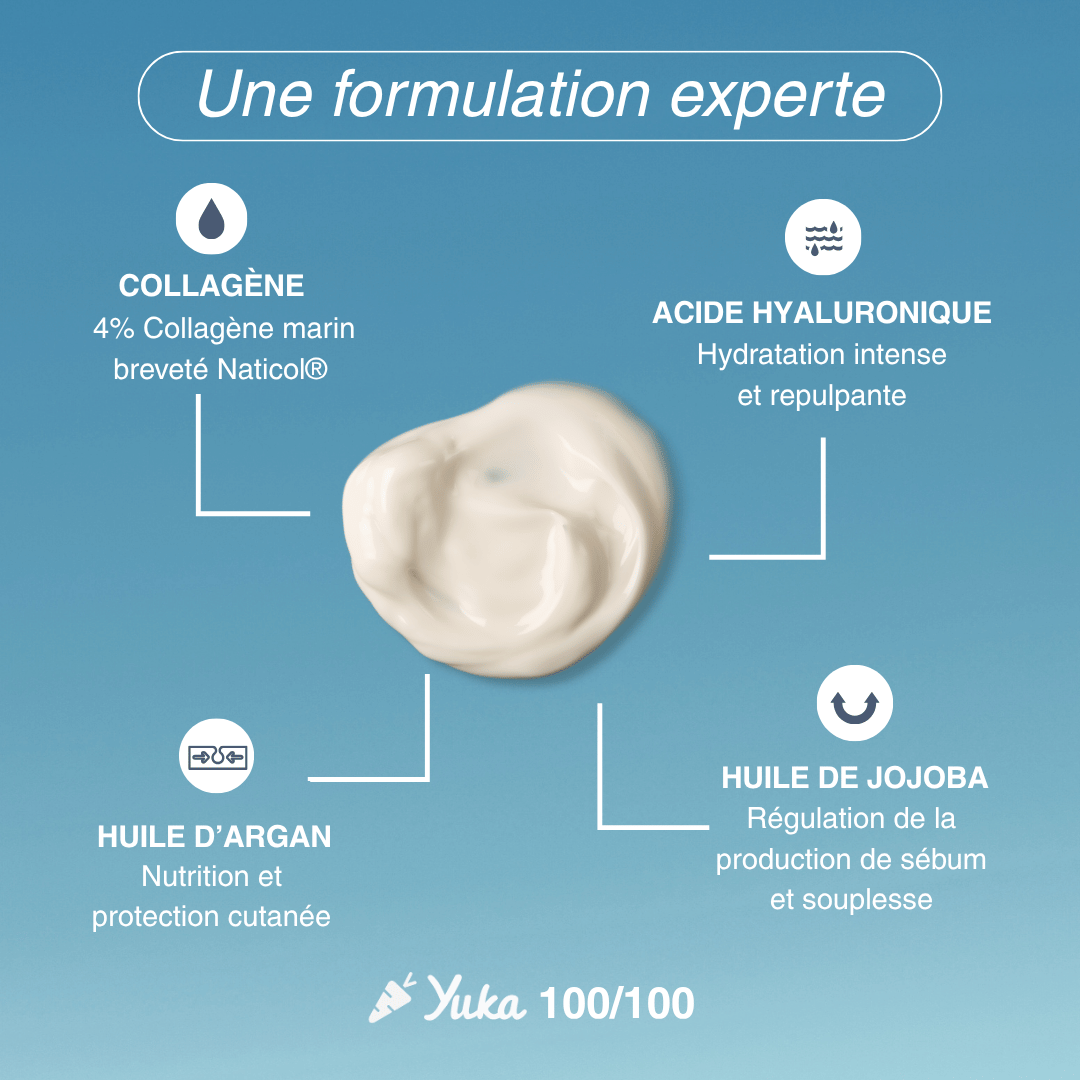 Une formulation experte

COLLAGÈNE
4% Collagène marin breveté Naticol®

ACIDE HYALURONIQUE
Hydratation intense et repulpante

HUILE D'ARGAN
Nutrition et protection cutanée

HUILE DE JOJOBA
Régulation de la production de sébum et souplesse

Yuka 100/100